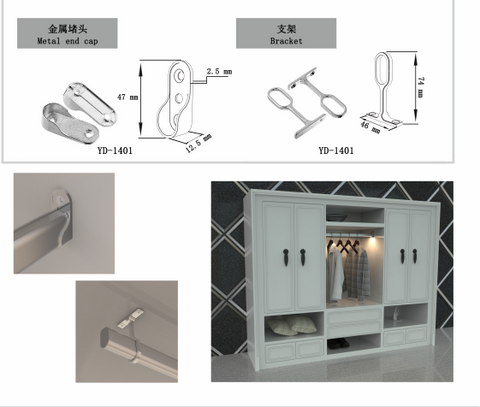 金属堵头
Metal end cap

47 mm
2.5 mm
12.5 mm

YD-1401

支架
Bracket

74 mm
46 mm

YD-1401